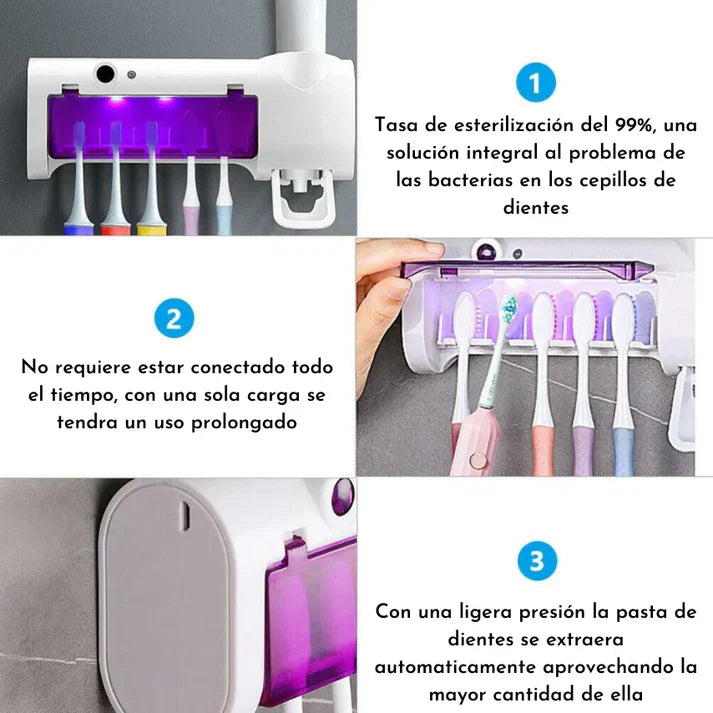 1

Tasa de esterilización del 99%, una solución integral al problema de las bacterias en los cepillos de dientes

2

No requiere estar conectado todo el tiempo, con una sola carga se tendra un uso prolongado

3

Con una ligera presión la pasta de dientes se extraera automaticamente aprovechando la mayor cantidad de ella